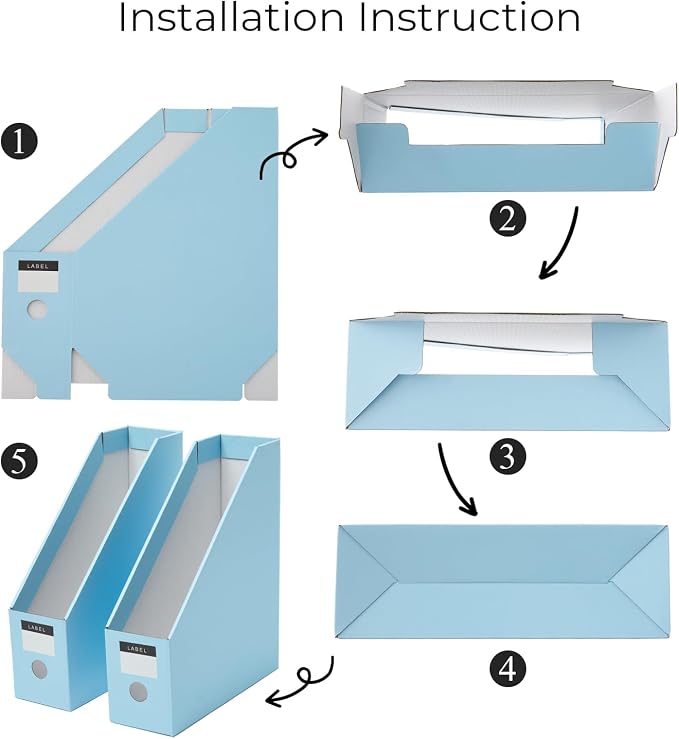 Installation Instruction

1

LABEL

2

3

4

5

LABEL

LABEL