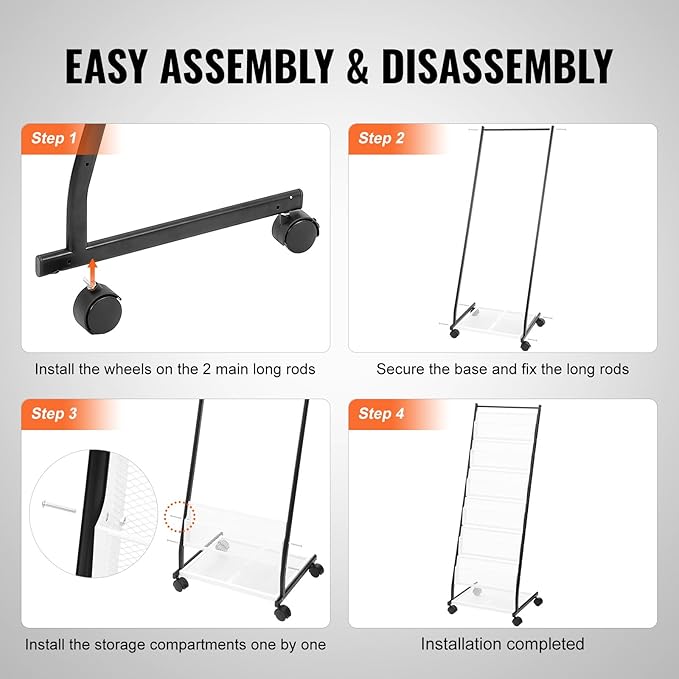 EASY ASSEMBLY & DISASSEMBLY

Step 1

Install the wheels on the 2 main long rods

Step 2

Secure the base and fix the long rods

Step 3

Install the storage compartments one by one

Step 4

Installation completed