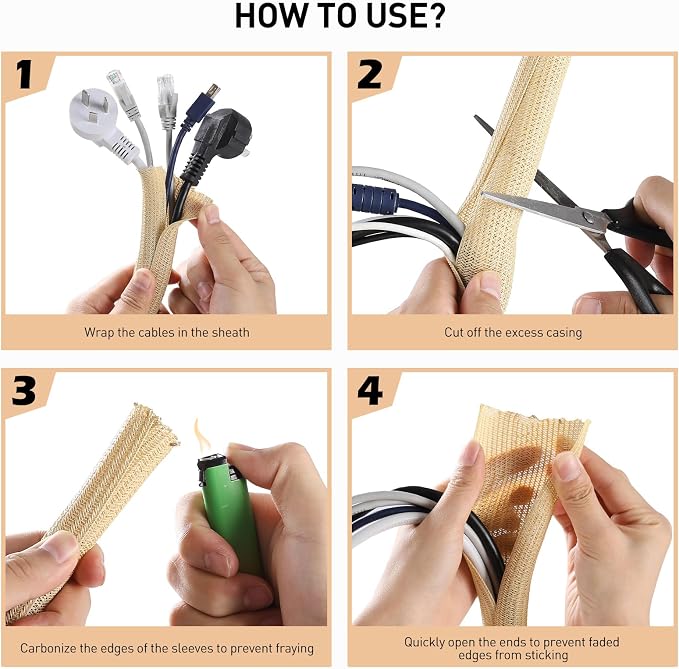 HOW TO USE?

1

Wrap the cables in the sheath

2

Cut off the excess casing

3

Carbonize the edges of the sleeves to prevent fraying

4

Quickly open the ends to prevent faded edges from sticking