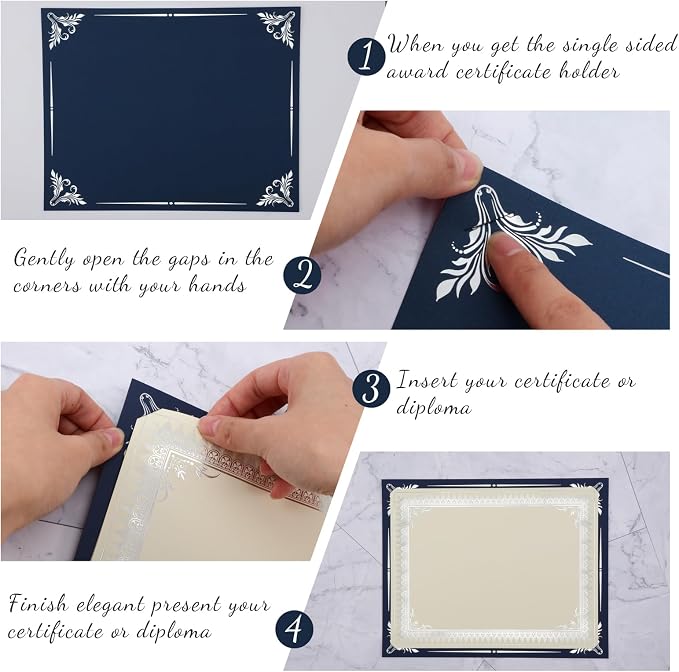 1 When you get the single sided award certificate holder

Gently open the gaps in the corners with your hands 2

3 Insert your certificate or diploma

Finish elegant present your certificate or diploma 4