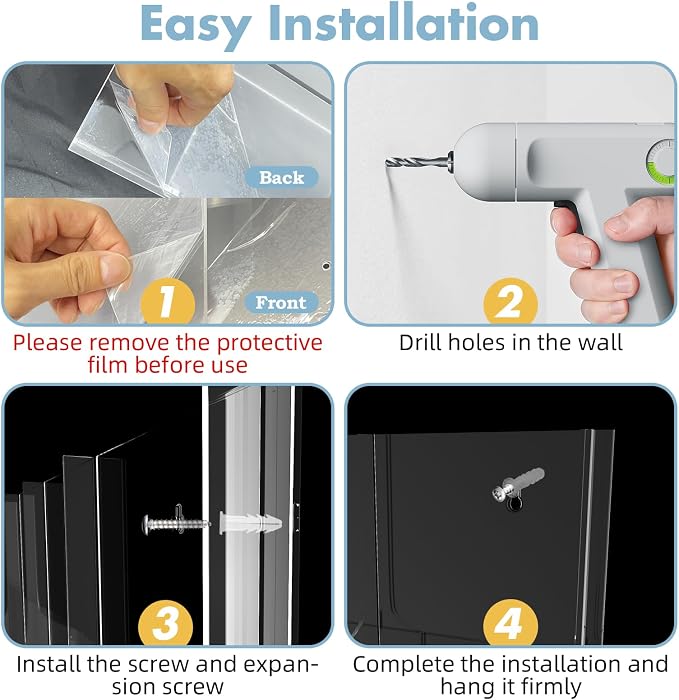 Easy Installation

Back

Front

1

Please remove the protective film before use

2

Drill holes in the wall

3

Install the screw and expansion screw

4

Complete the installation and hang it firmly