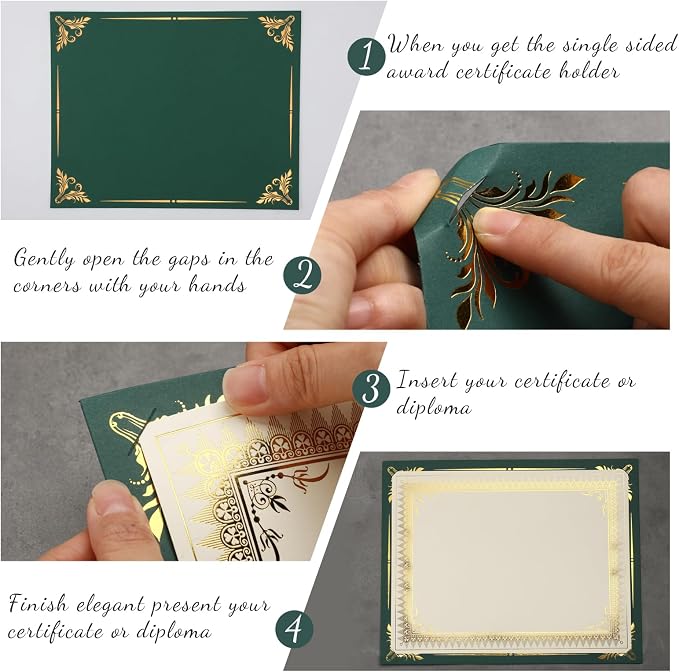 1 When you get the single sided award certificate holder

Gently open the gaps in the corners with your hands 2

3 Insert your certificate or diploma

Finish elegant present your certificate or diploma 4