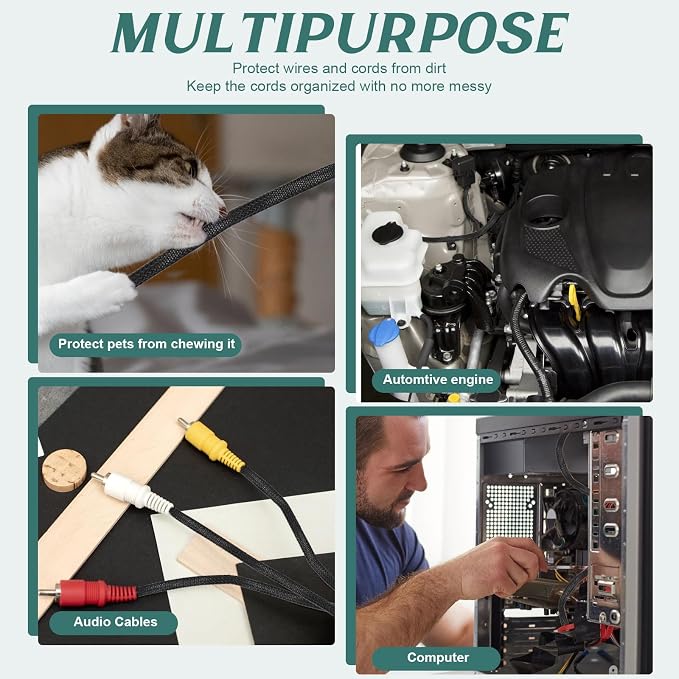 MULTIPURPOSE

Protect wires and cords from dirt
Keep the cords organized with no more messy

Protect pets from chewing it

Automtive engine

Audio Cables

Computer