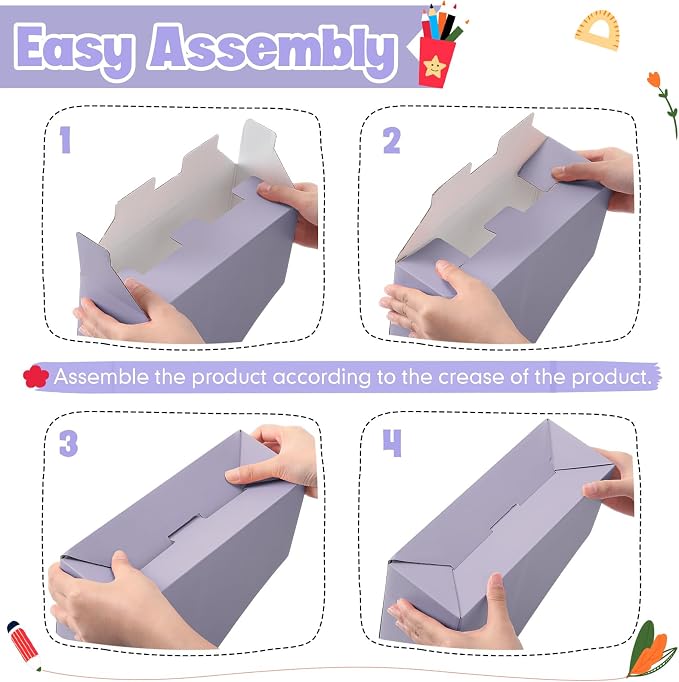 Easy Assembly

1

2

Assemble the product according to the crease of the product.

3

4