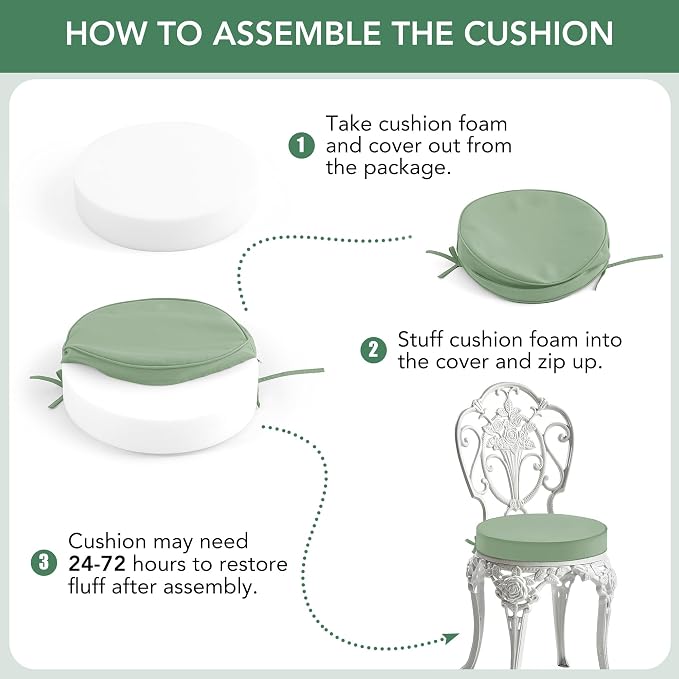 HOW TO ASSEMBLE THE CUSHION

1 Take cushion foam and cover out from the package.

2 Stuff cushion foam into the cover and zip up.

3 Cushion may need 24-72 hours to restore fluff after assembly.