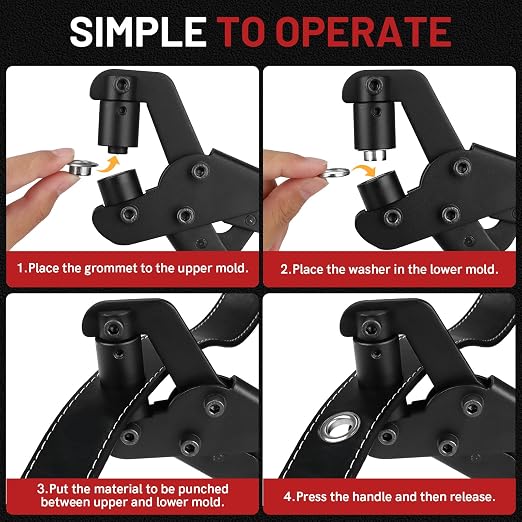 SIMPLE TO OPERATE

1.Place the grommet to the upper mold.

2.Place the washer in the lower mold.

3.Put the material to be punched between upper and lower mold.

4.Press the handle and then release.