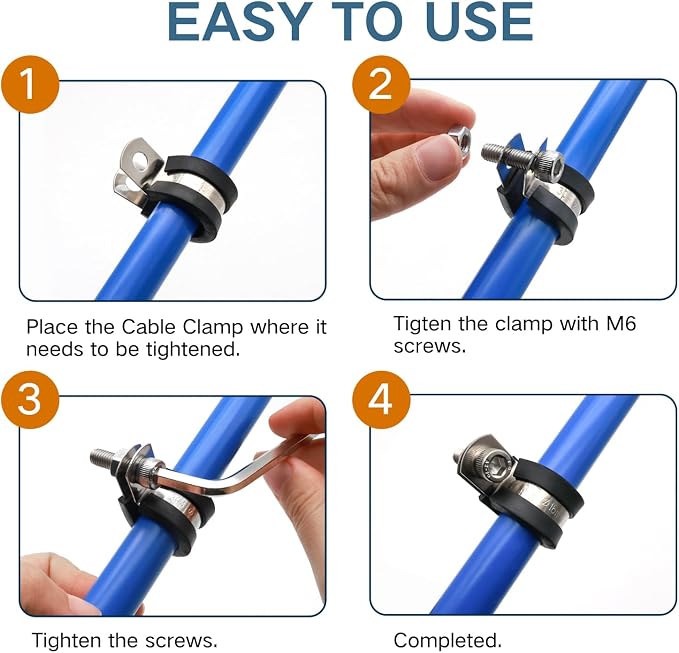 EASY TO USE

1

Place the Cable Clamp where it needs to be tightened.

2

Tigten the clamp with M6 screws.

3

Tighten the screws.

4

Completed.