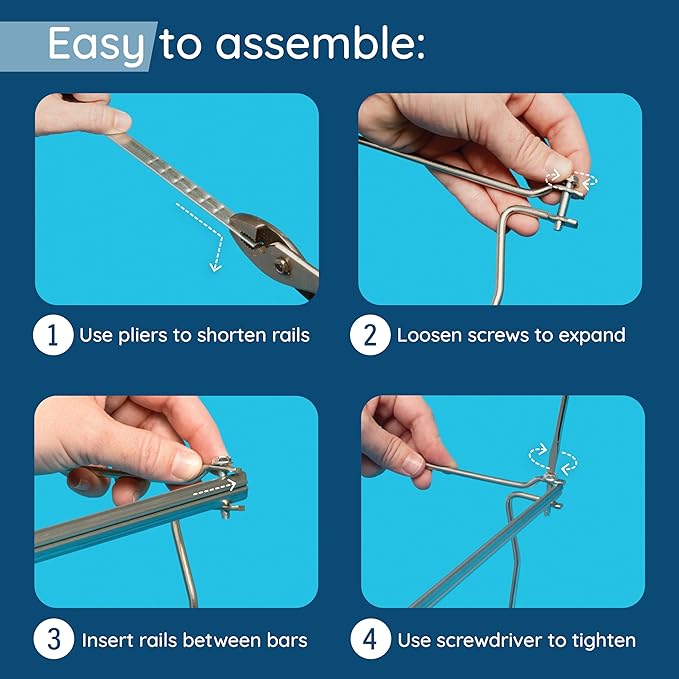 Easy to assemble:

1 Use pliers to shorten rails

2 Loosen screws to expand

3 Insert rails between bars

4 Use screwdriver to tighten