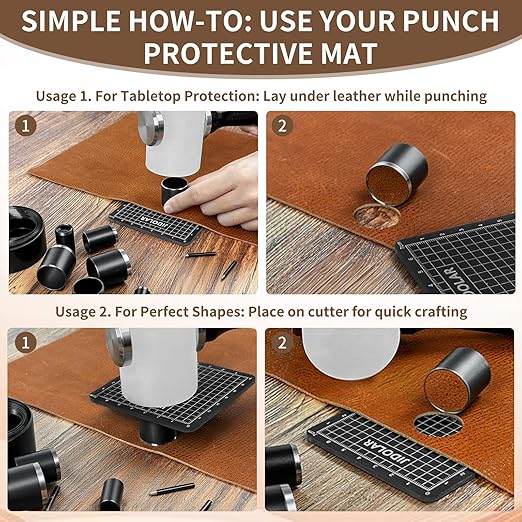 SIMPLE HOW-TO: USE YOUR PUNCH PROTECTIVE MAT

Usage 1. For Tabletop Protection: Lay under leather while punching

1

JIDOLAR

2

JIDOLAR

Usage 2. For Perfect Shapes: Place on cutter for quick crafting

1

2

JIDOLAR