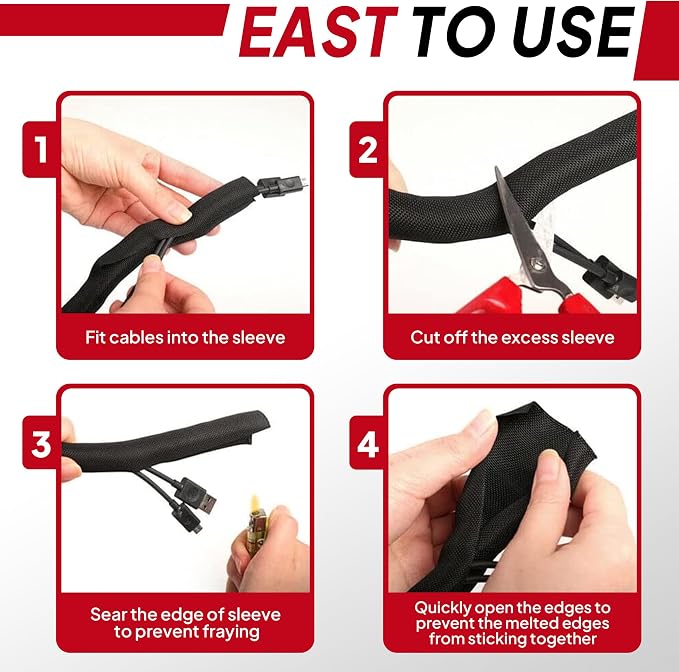 EAST TO USE

1

Fit cables into the sleeve

2

Cut off the excess sleeve

3

Sear the edge of sleeve to prevent fraying

4

Quickly open the edges to prevent the melted edges from sticking together